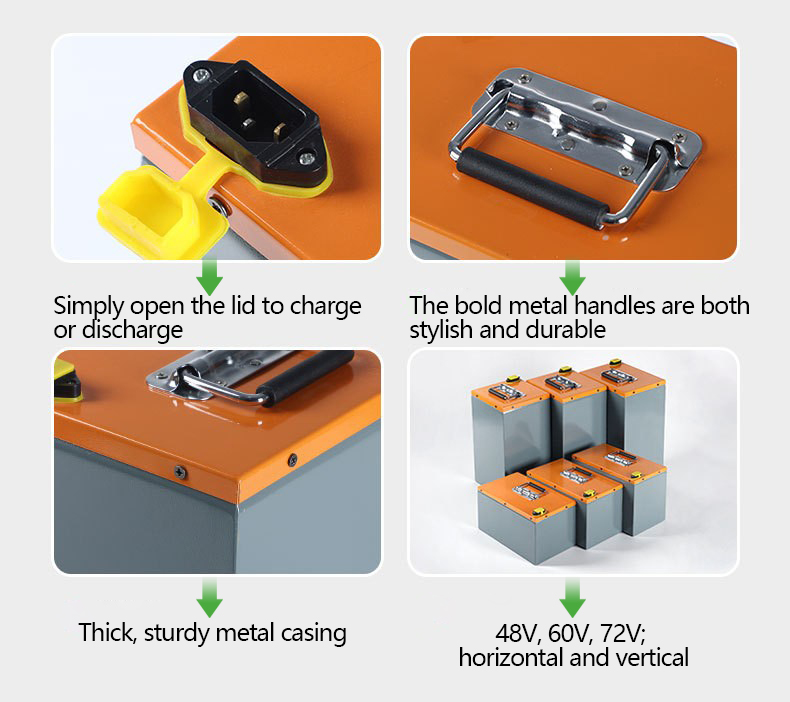 Simply open the lid to charge or discharge

The bold metal handles are both stylish and durable

Thick, sturdy metal casing

48V, 60V, 72V;
horizontal and vertical